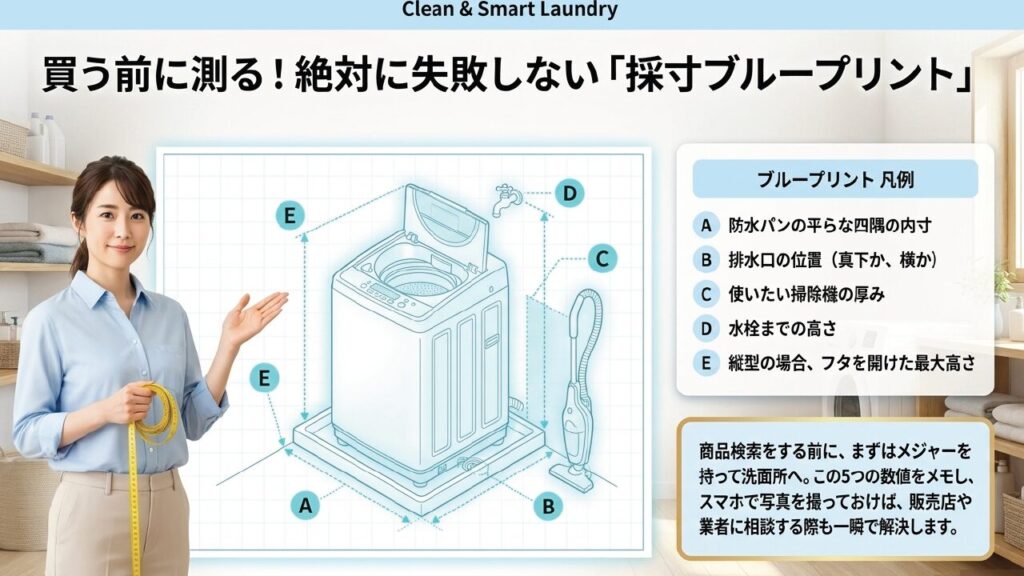 Clean & Smart Laundry

買う前に測る！絶対に失敗しない「採寸ブループリント」

E

D

C

E

A

B

ブループリント 凡例

A 防水パンの平らな四隅の内寸

B 排水口の位置（真下か、横か）

C 使いたい掃除機の厚み

D 水栓までの高さ

E 縦型の場合、フタを開けた最大高さ

商品検索をする前に、まずはメジャーを持って洗面所へ。この5つの数値をメモし、スマホで写真を撮っておけば、販売店や業者に相談する際も一瞬で解決します。