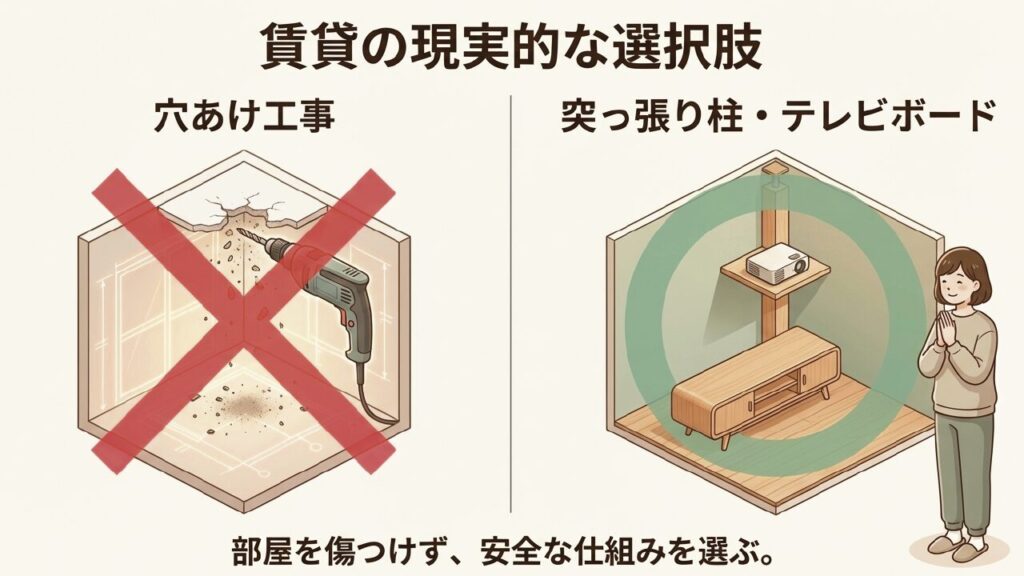 賃貸の現実的な選択肢

穴あけ工事

突っ張り柱・テレビボード

部屋を傷つけず、安全な仕組みを選ぶ。