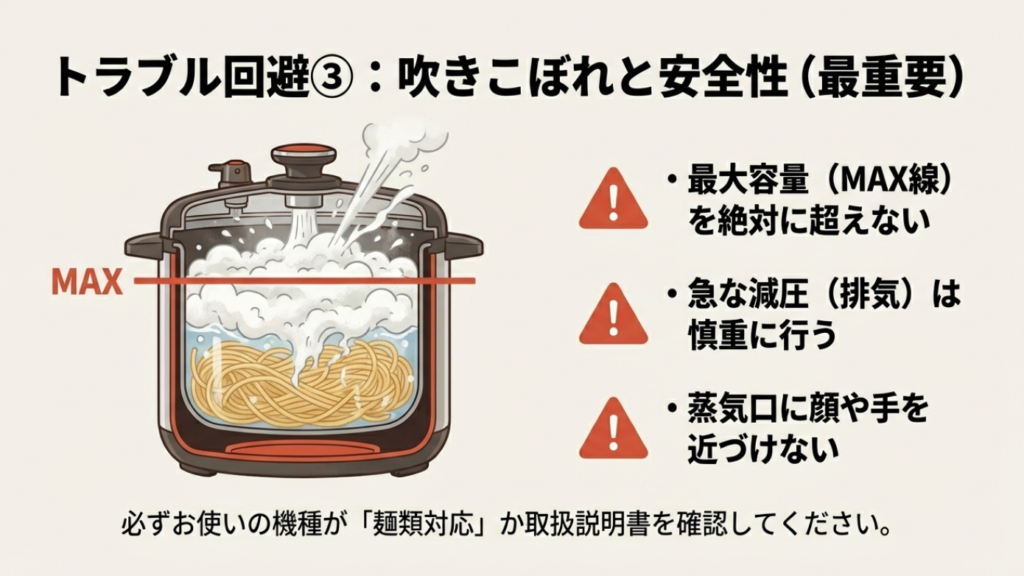 トラブル回避③：吹きこぼれと安全性（最重要）

MAX

・最大容量（MAX線）を絶対に超えない

・急な減圧（排気）は慎重に行う

・蒸気口に顔や手を近づけない

必ずお使いの機種が「麺類対応」か取扱説明書を確認してください。