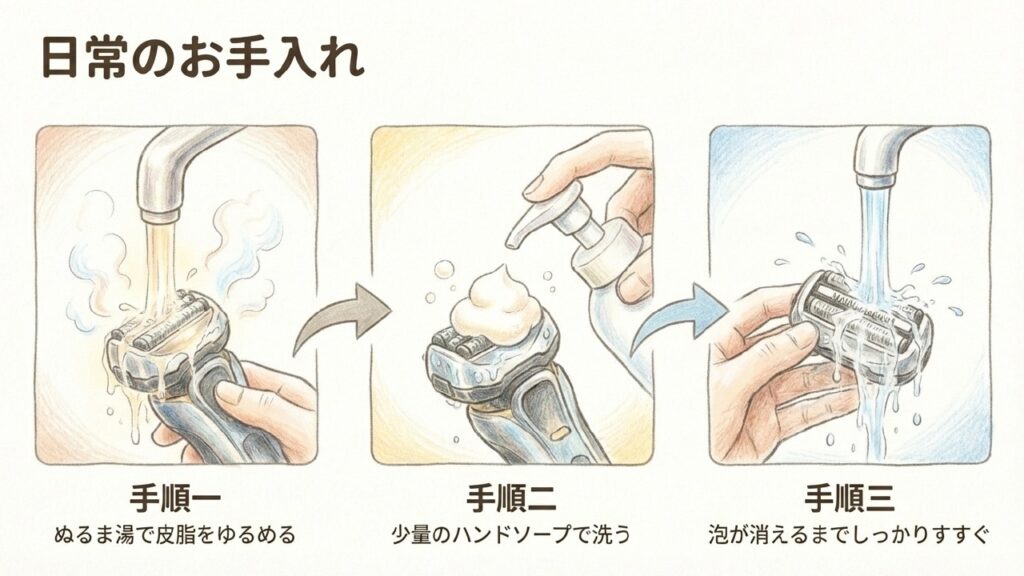 日常のお手入れ

手順一
ぬるま湯で皮脂をゆるめる

手順二
少量のハンドソープで洗う

手順三
泡が消えるまでしっかりすすぐ