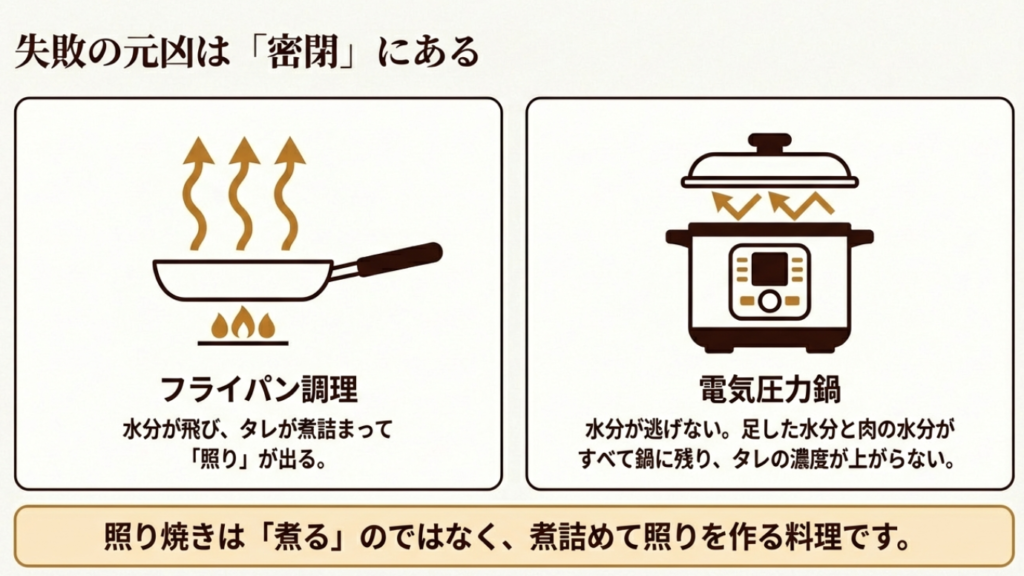 失敗の元凶は「密閉」にある

フライパン調理

水分が飛び、タレが煮詰まって「照り」が出る。

電気圧力鍋

水分が逃げない。足した水分と肉の水分がすべて鍋に残り、タレの濃度が上がらない。

照り焼きは「煮る」のではなく、煮詰めて照りを作る料理です。