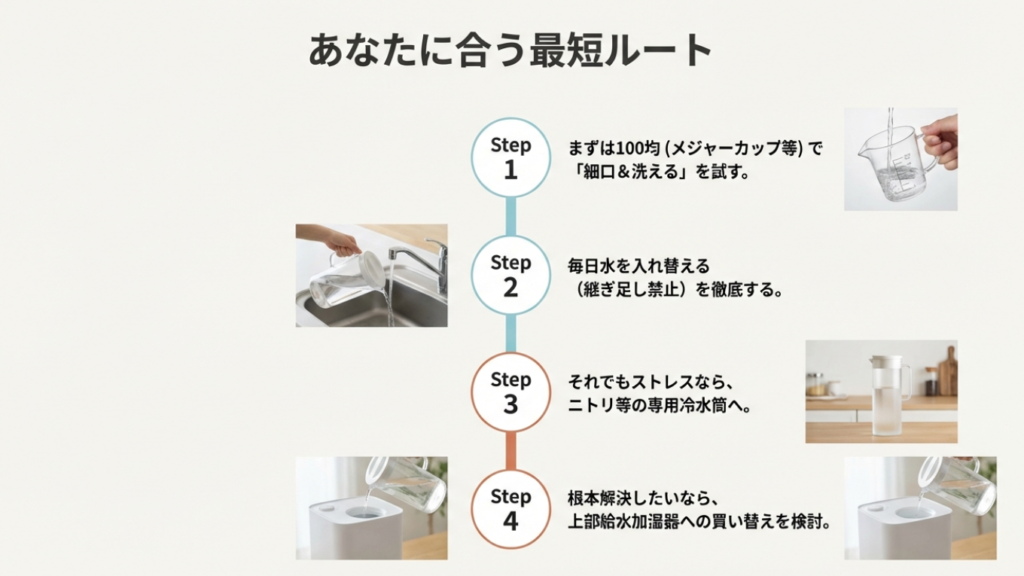 あなたに合う最短ルート

Step 1
まずは100均 (メジャーカップ等) で「細口＆洗える」を試す。

Step 2
毎日水を入れ替える（継ぎ足し禁止）を徹底する。

Step 3
それでもストレスなら、ニトリ等の専用冷水筒へ。

Step 4
根本解決したいなら、上部給水加湿器への買い替えを検討。