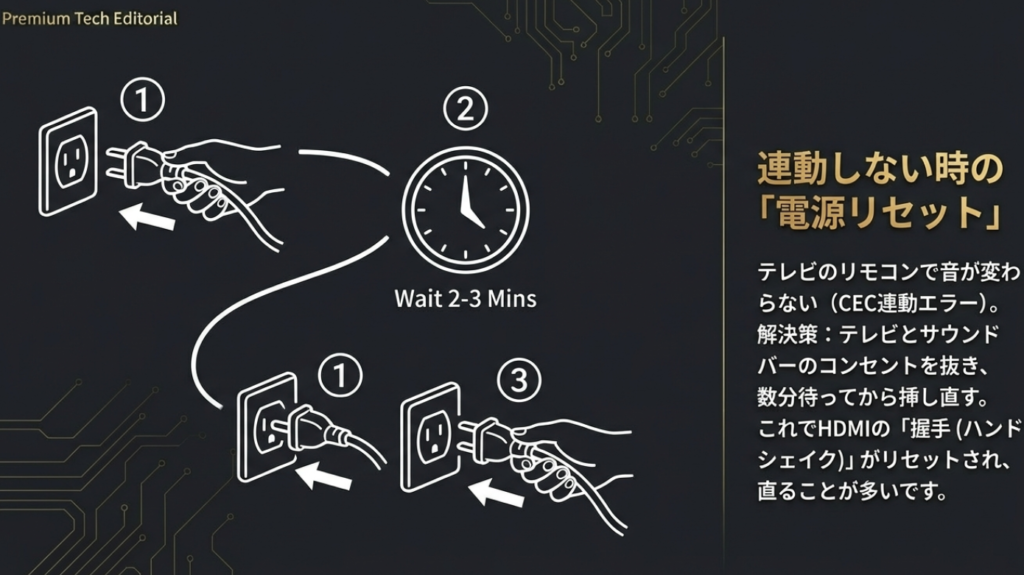 Premium Tech Editorial

①

②

Wait 2-3 Mins

①

③

連動しない時の「電源リセット」

テレビのリモコンで音が変わらない（CEC連動エラー）。解決策：テレビとサウンドバーのコンセントを抜き、数分待ってから挿し直す。これでHDMIの「握手 (ハンドシェイク)」がリセットされ、直ることが多いです。