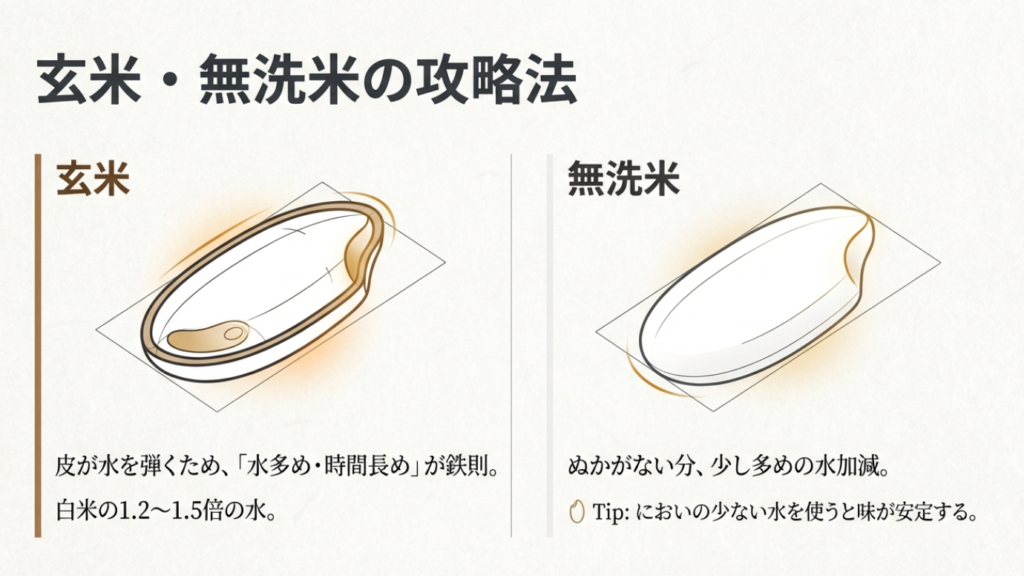 玄米・無洗米の攻略法

玄米

皮が水を弾くため、「水多め・時間長め」が鉄則。

白米の1.2〜1.5倍の水。

無洗米

ぬかがない分、少し多めの水加減。

Tip: においの少ない水を使うと味が安定する。