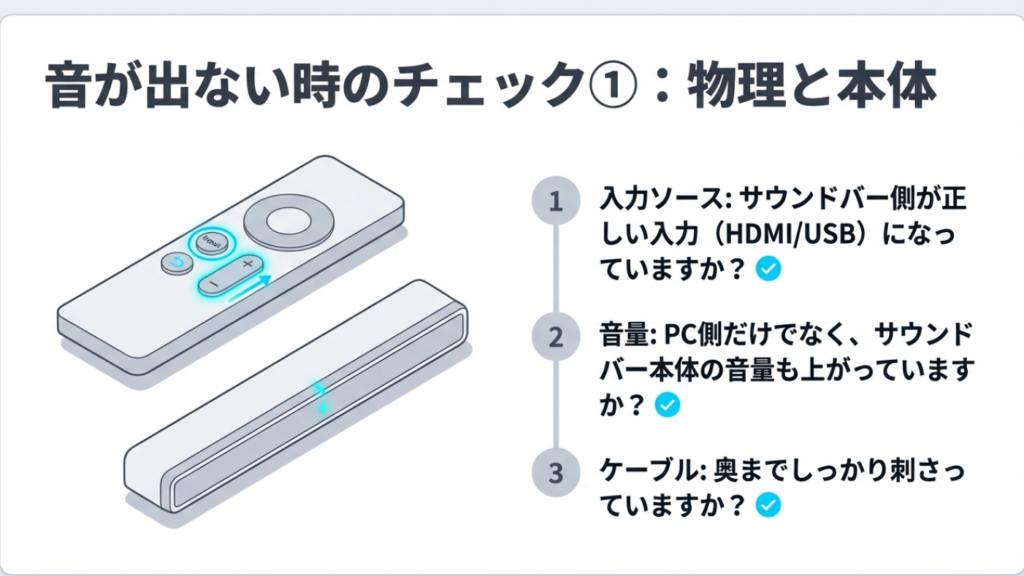 音が出ない時のチェック①：物理と本体

Input

−
+

1 入力ソース: サウンドバー側が正しい入力（HDMI/USB）になっていますか？

2 音量: PC側だけでなく、サウンドバー本体の音量も上がっていますか？

3 ケーブル: 奥までしっかり刺さっていますか？