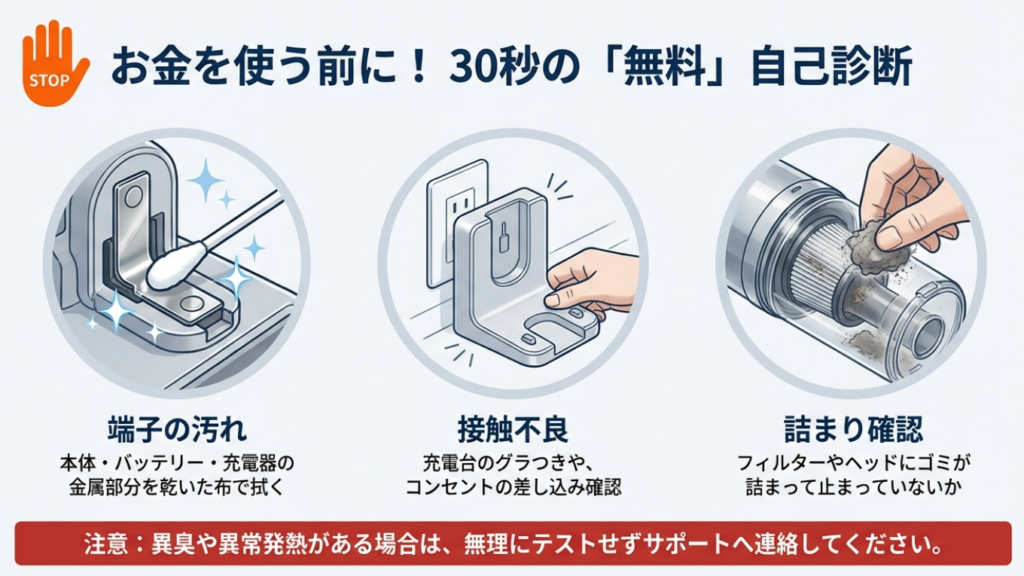 STOP

お金を使う前に！ 30秒の「無料」自己診断

端子の汚れ

本体・バッテリー・充電器の金属部分を乾いた布で拭く

接触不良

充電台のグラつきや、コンセントの差し込み確認

詰まり確認

フィルターやヘッドにゴミが詰まって止まっていないか

注意：異臭や異常発熱がある場合は、無理にテストせずサポートへ連絡してください。