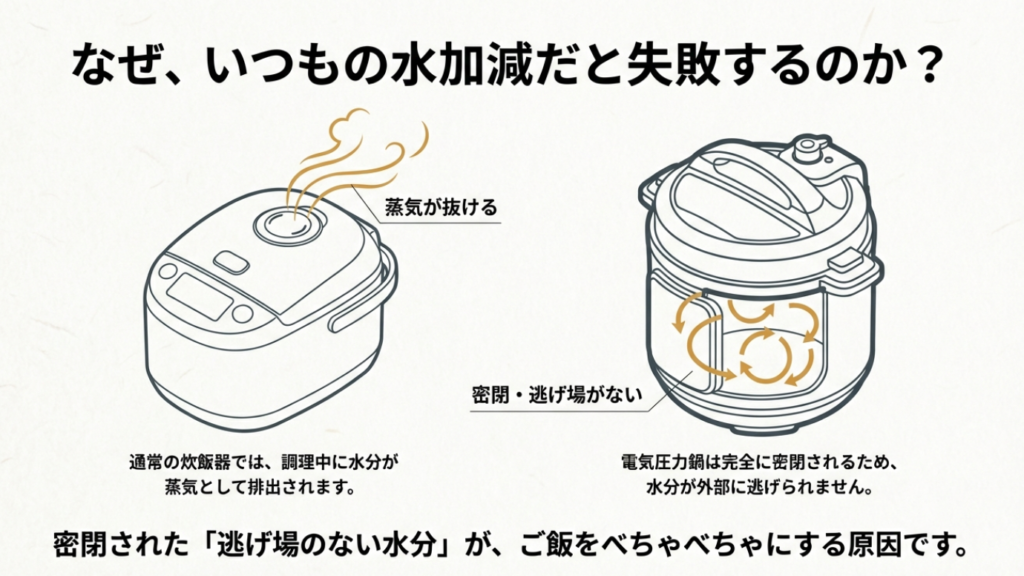 なぜ、いつもの水加減だと失敗するのか？

蒸気が抜ける

密閉・逃げ場がない

通常の炊飯器では、調理中に水分が蒸気として排出されます。

電気圧力鍋は完全に密閉されるため、水分が外部に逃げられません。

密閉された「逃げ場のない水分」が、ご飯をべちゃべちゃにする原因です。