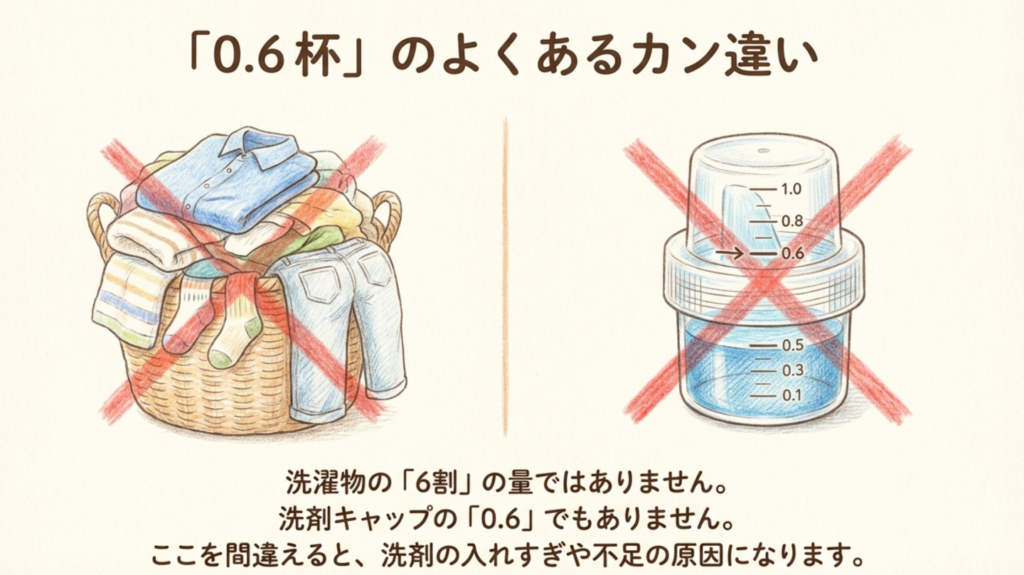 「0.6杯」のよくあるカン違い

1.0
0.8
0.6
0.5
0.3
0.1

洗濯物の「6割」の量ではありません。
洗剤キャップの「0.6」でもありません。
ここを間違えると、洗剤の入れすぎや不足の原因になります。