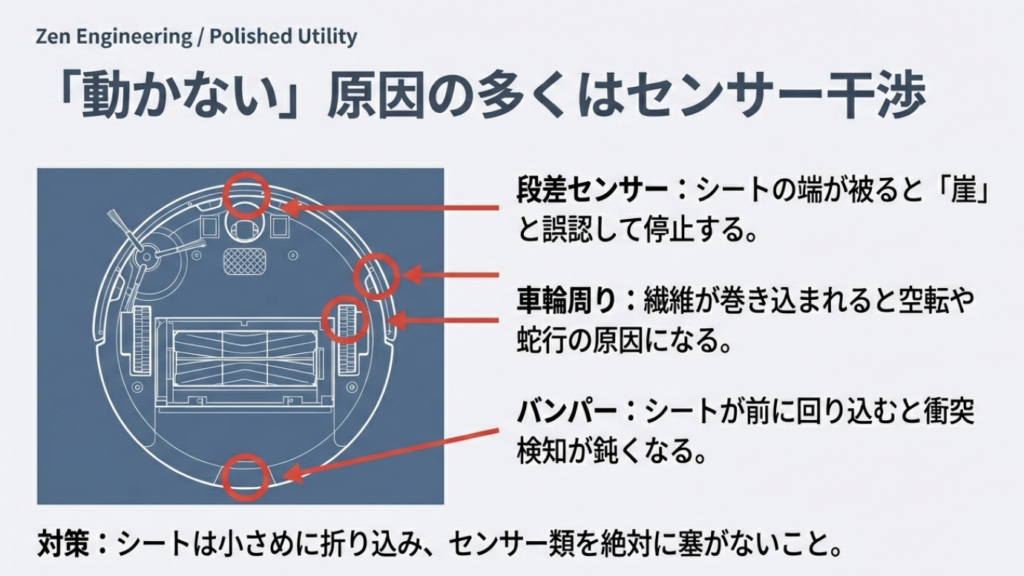 Zen Engineering / Polished Utility

「動かない」原因の多くはセンサー干渉

段差センサー：シートの端が被ると「崖」と誤認して停止する。

車輪周り：繊維が巻き込まれると空転や蛇行の原因になる。

バンパー：シートが前に回り込むと衝突検知が鈍くなる。

対策：シートは小さめに折り込み、センサー類を絶対に塞がないこと。