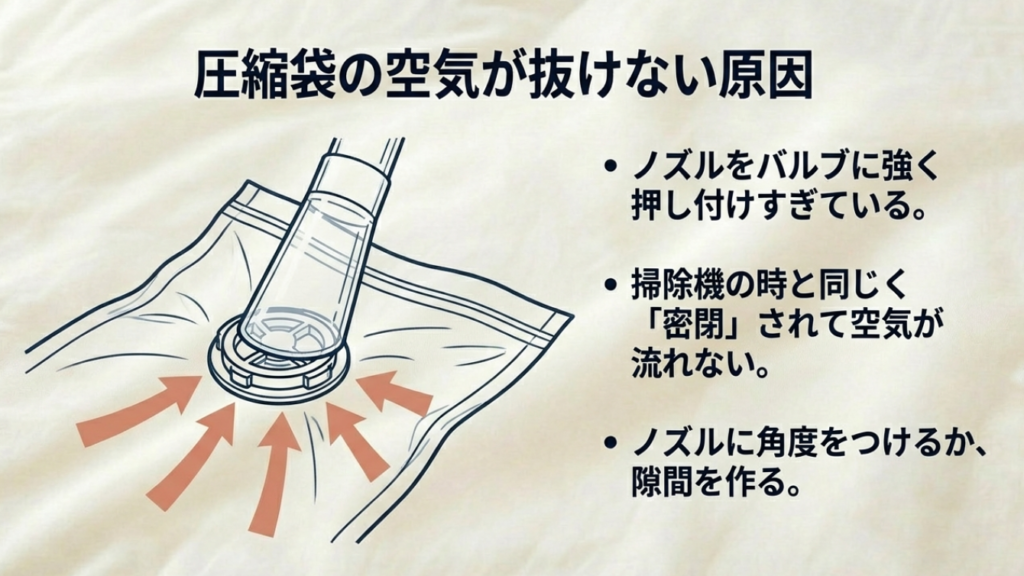 圧縮袋の空気が抜けない原因

• ノズルをバルブに強く押し付けすぎている。

• 掃除機の時と同じく「密閉」されて空気が流れない。

• ノズルに角度をつけるか、隙間を作る。