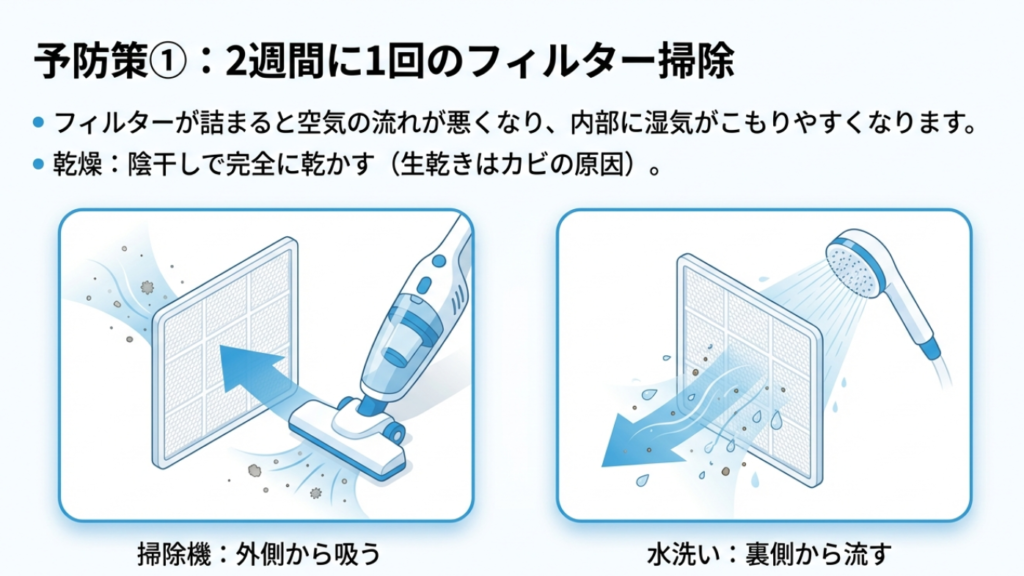 予防策①：2週間に1回のフィルター掃除

• フィルターが詰まると空気の流れが悪くなり、内部に湿気がこもりやすくなります。
• 乾燥：陰干しで完全に乾かす（生乾きはカビの原因）。

掃除機：外側から吸う

水洗い：裏側から流す