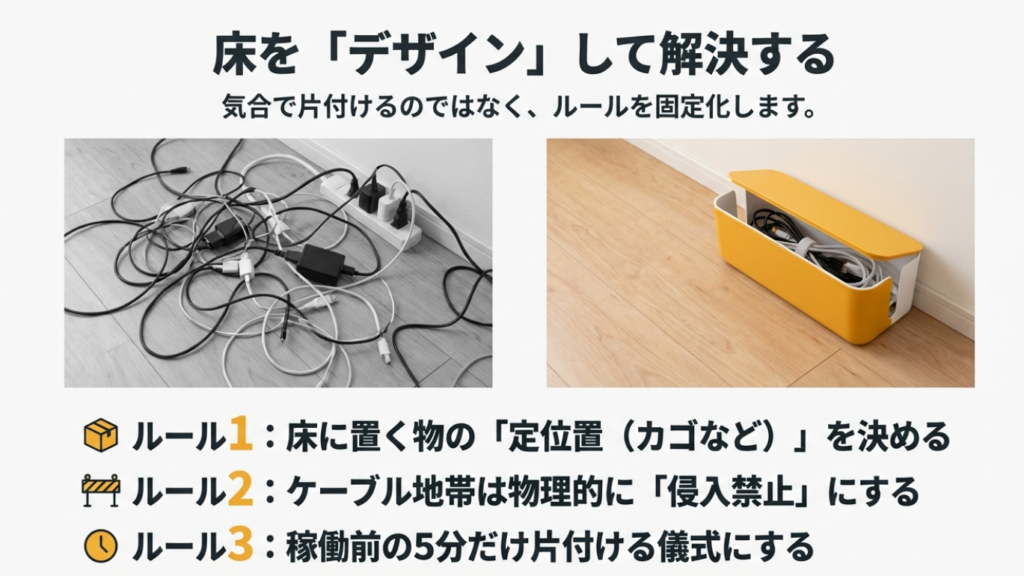 床を「デザイン」して解決する

気合で片付けるのではなく、ルールを固定化します。

ルール1：床に置く物の「定位置（カゴなど）」を決める

ルール2：ケーブル地帯は物理的に「侵入禁止」にする

ルール3：稼働前の5分だけ片付ける儀式にする