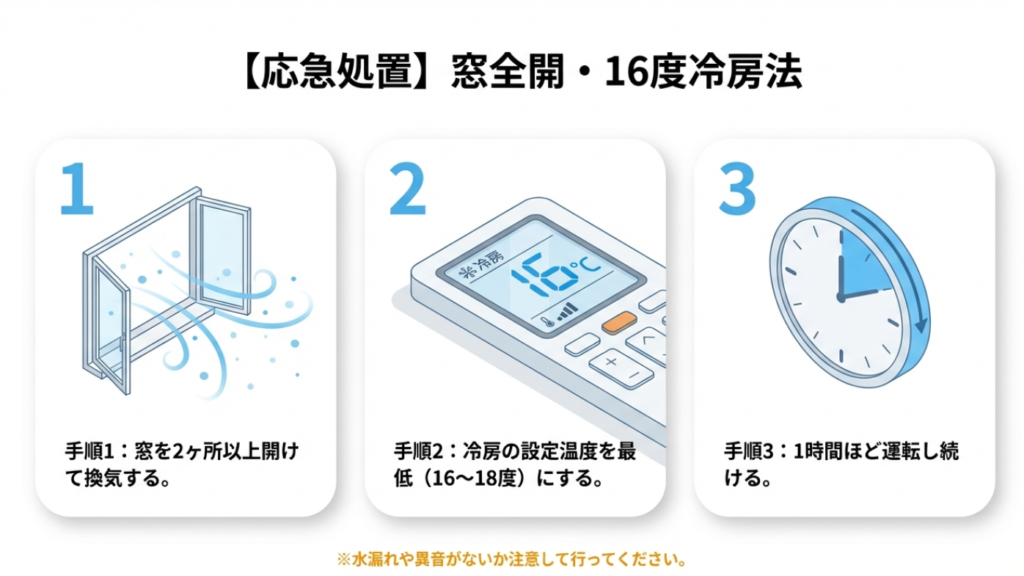 【応急処置】窓全開・16度冷房法

1

手順1：窓を2ヶ所以上開けて換気する。

2

冷房

16°C

手順2：冷房の設定温度を最低（16〜18度）にする。

3

手順3：1時間ほど運転し続ける。

※水漏れや異音がないか注意して行ってください。