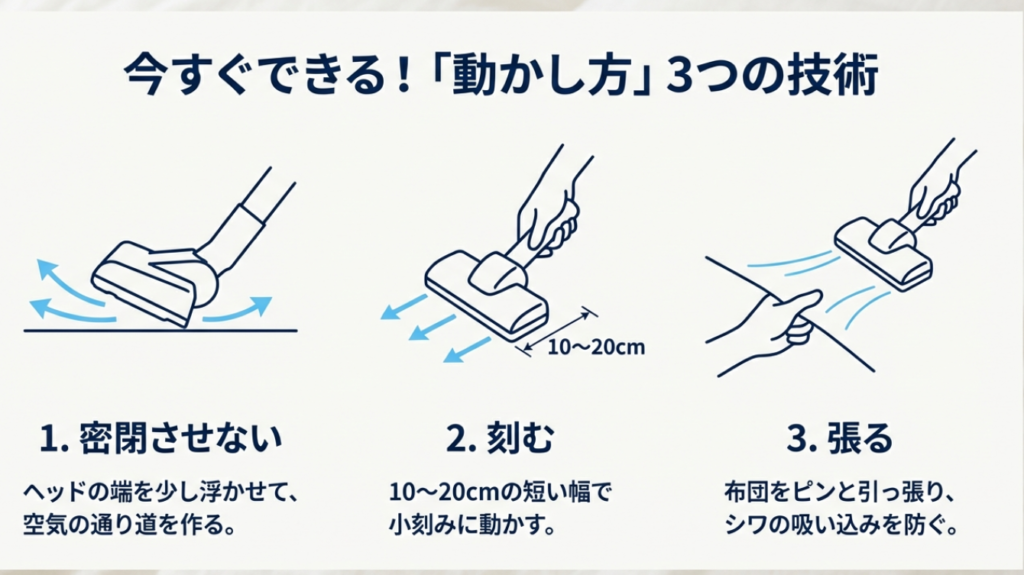 今すぐできる！「動かし方」3つの技術

10〜20cm

1. 密閉させない

ヘッドの端を少し浮かせて、空気の通り道を作る。

2. 刻む

10〜20cmの短い幅で小刻みに動かす。

3. 張る

布団をピンと引っ張り、シワの吸い込みを防ぐ。