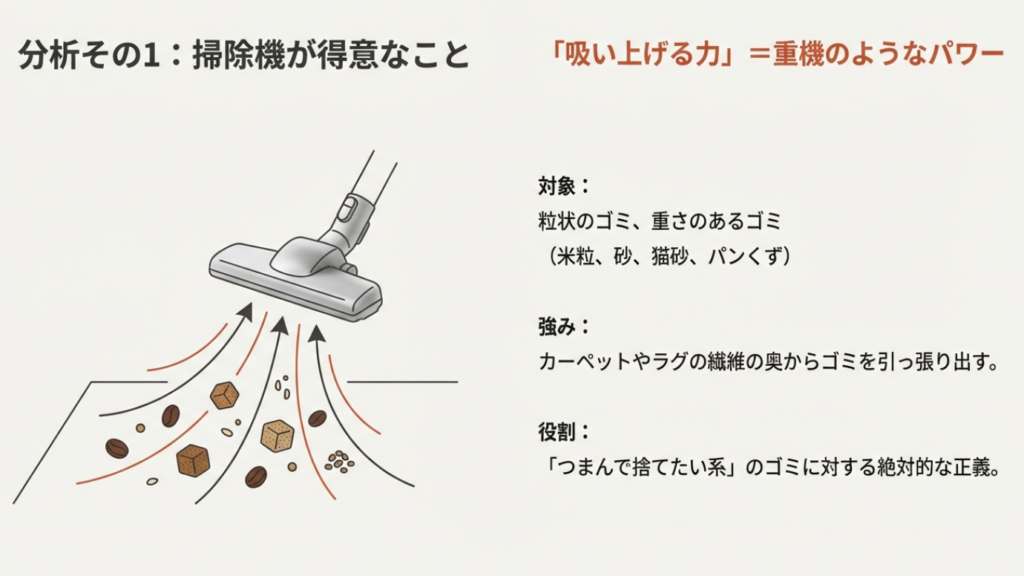 分析その1：掃除機が得意なこと

「吸い上げる力」＝重機のようなパワー

対象：
粒状のゴミ、重さのあるゴミ
（米粒、砂、猫砂、パンくず）

強み：
カーペットやラグの繊維の奥からゴミを引っ張り出す。

役割：
「つまんで捨てたい系」のゴミに対する絶対的な正義。