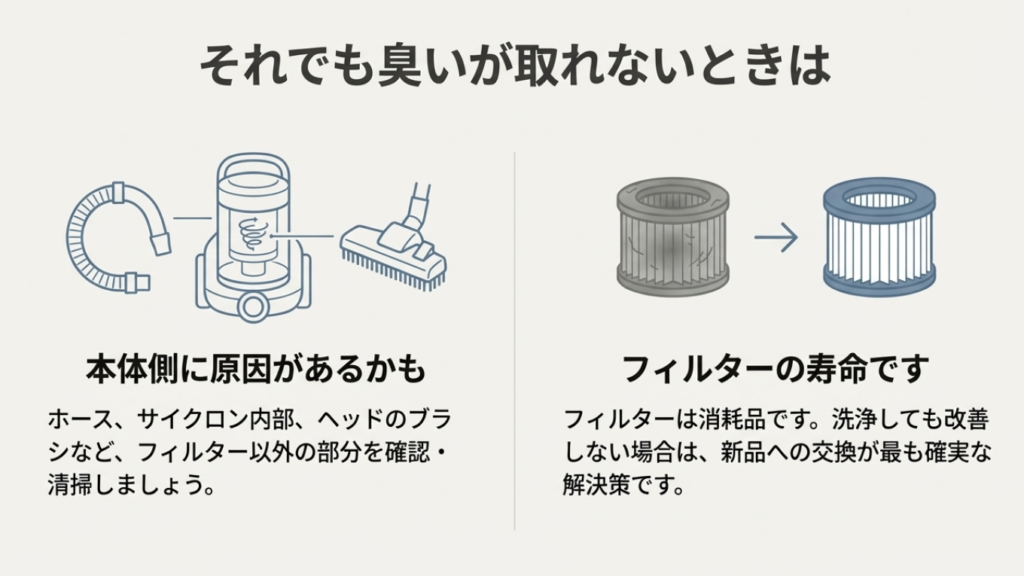 それでも臭いが取れないときは

本体側に原因があるかも

ホース、サイクロン内部、ヘッドのブラシなど、フィルター以外の部分を確認・清掃しましょう。

フィルターの寿命です

フィルターは消耗品です。洗浄しても改善しない場合は、新品への交換が最も確実な解決策です。