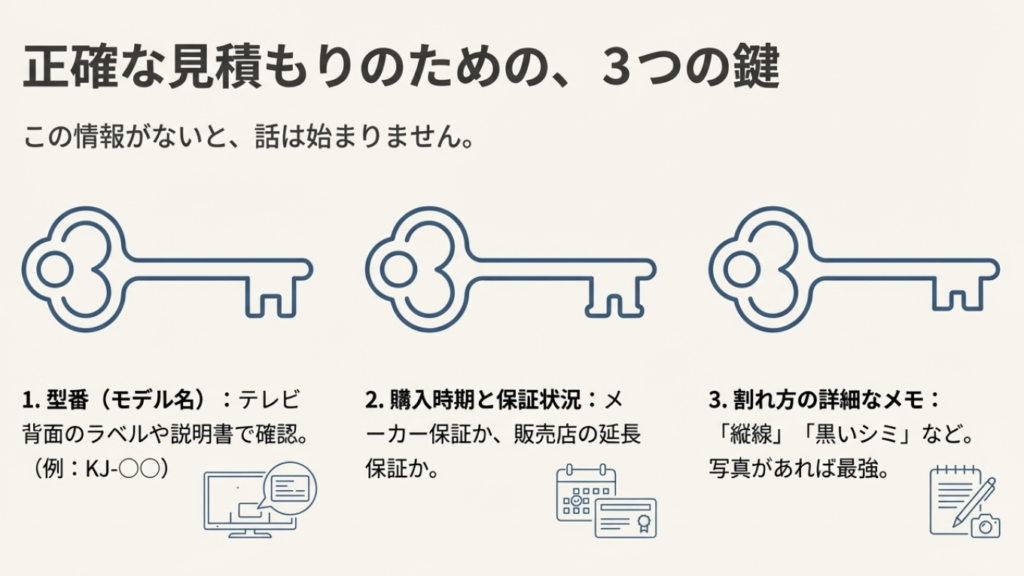 正確な見積もりのための、3つの鍵

この情報がないと、話は始まりません。

1. 型番（モデル名）：テレビ背面のラベルや説明書で確認。（例：KJ-○○）

2. 購入時期と保証状況：メーカー保証か、販売店の延長保証か。

3. 割れ方の詳細なメモ：「縦線」「黒いシミ」など。写真があれば最強。